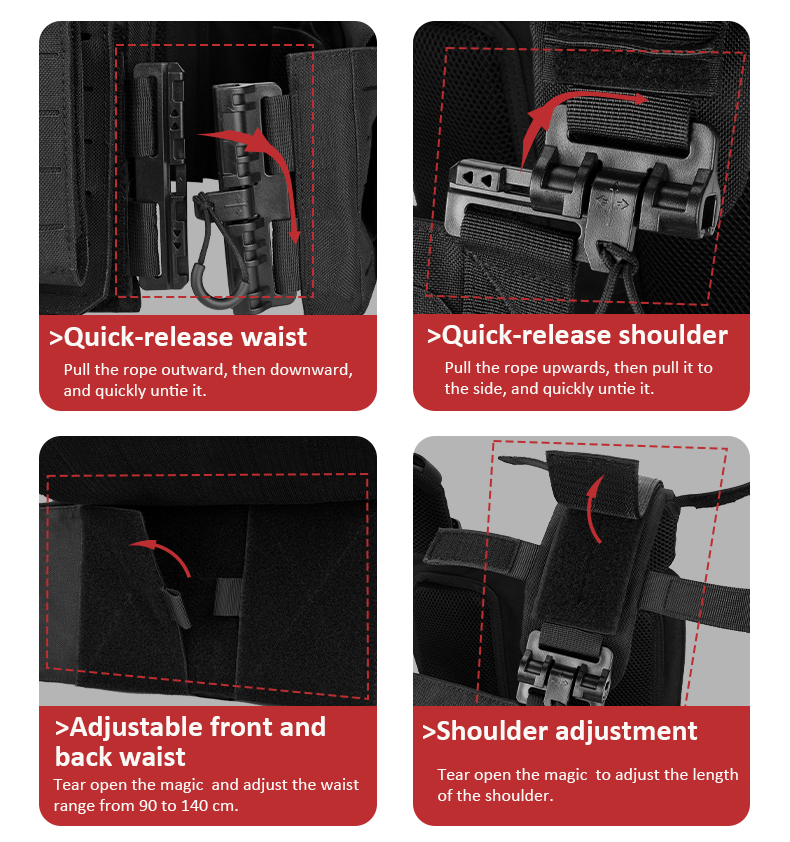 >Quick-release waist

Pull the rope outward, then downward, and quickly untie it.

>Quick-release shoulder

Pull the rope upwards, then pull it to the side, and quickly untie it.

>Adjustable front and back waist

Tear open the magic  and adjust the waist range from 90 to 140 cm.

>Shoulder adjustment

Tear open the magic  to adjust the length of the shoulder.