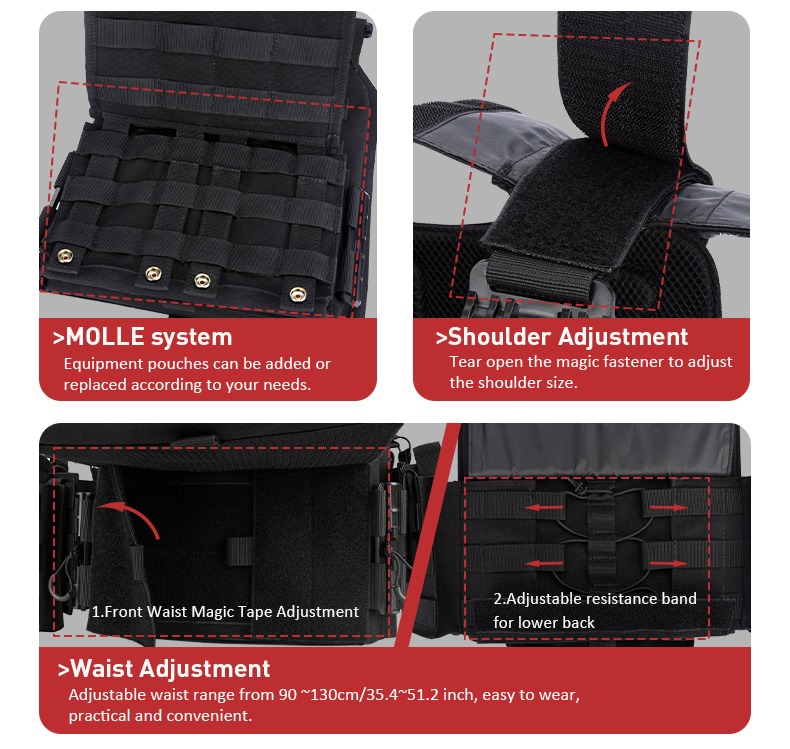 >MOLLE system
Equipment pouches can be added or replaced according to your needs.

>Shoulder Adjustment
Tear open the magic fastener to adjust the shoulder size.

1.Front Waist Magic Tape Adjustment

2.Adjustable resistance band for lower back

>Waist Adjustment
Adjustable waist range from 90 ~130cm/35.4~51.2 inch, easy to wear, practical and convenient.