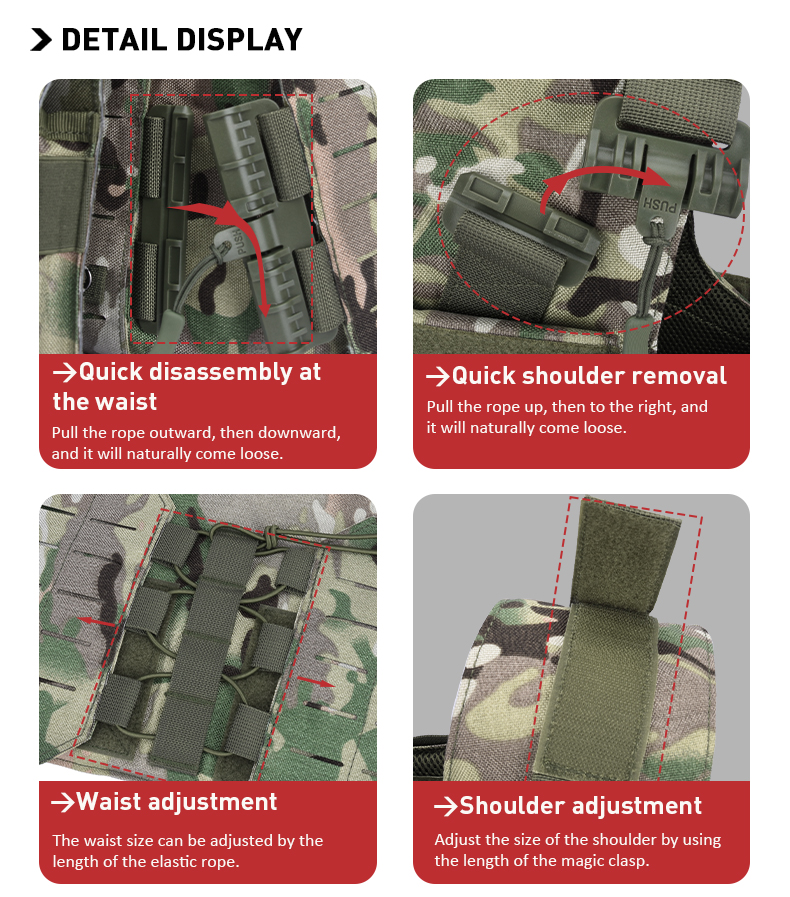 DETAIL DISPLAY

PUSH

→Quick disassembly at the waist

Pull the rope outward, then downward, and it will naturally come loose.

PUSH

→Quick shoulder removal

Pull the rope up, then to the right, and it will naturally come loose.

→Waist adjustment

The waist size can be adjusted by the length of the elastic rope.

→Shoulder adjustment

Adjust the size of the shoulder by using the length of the magic clasp.