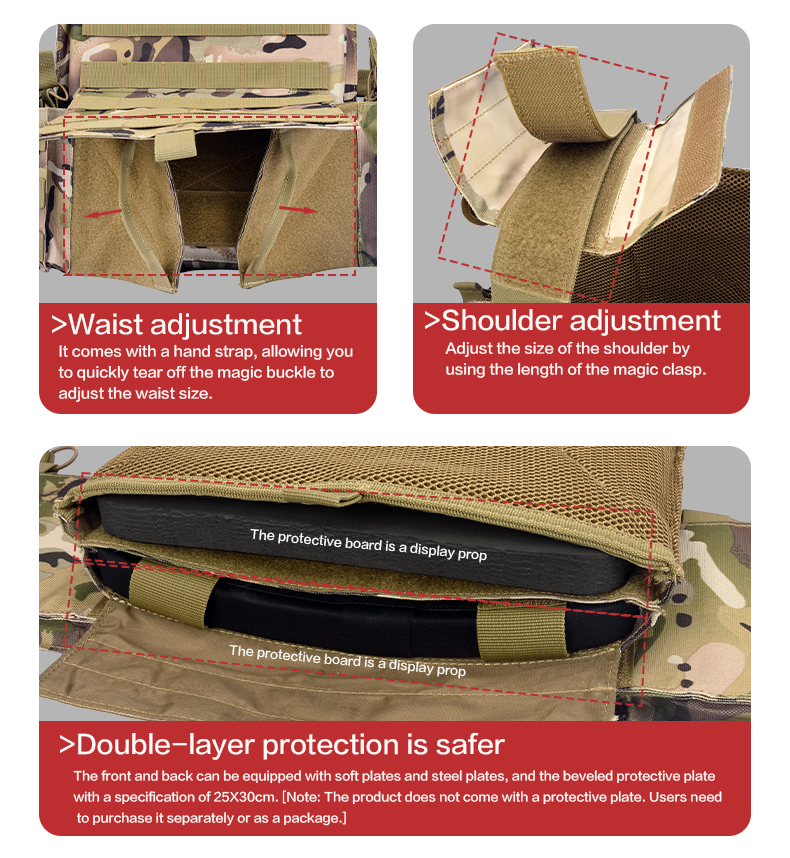 >Waist adjustment

It comes with a hand strap, allowing you to quickly tear off the magic buckle to adjust the waist size.

>Shoulder adjustment

Adjust the size of the shoulder by using the length of the magic clasp.

The protective board is a display prop

The protective board is a display prop

>Double-layer protection is safer

The front and back can be equipped with soft plates and steel plates, and the beveled protective plate with a specification of 25X30cm. [Note: The product does not come with a protective plate. Users need to purchase it separately or as a package.]