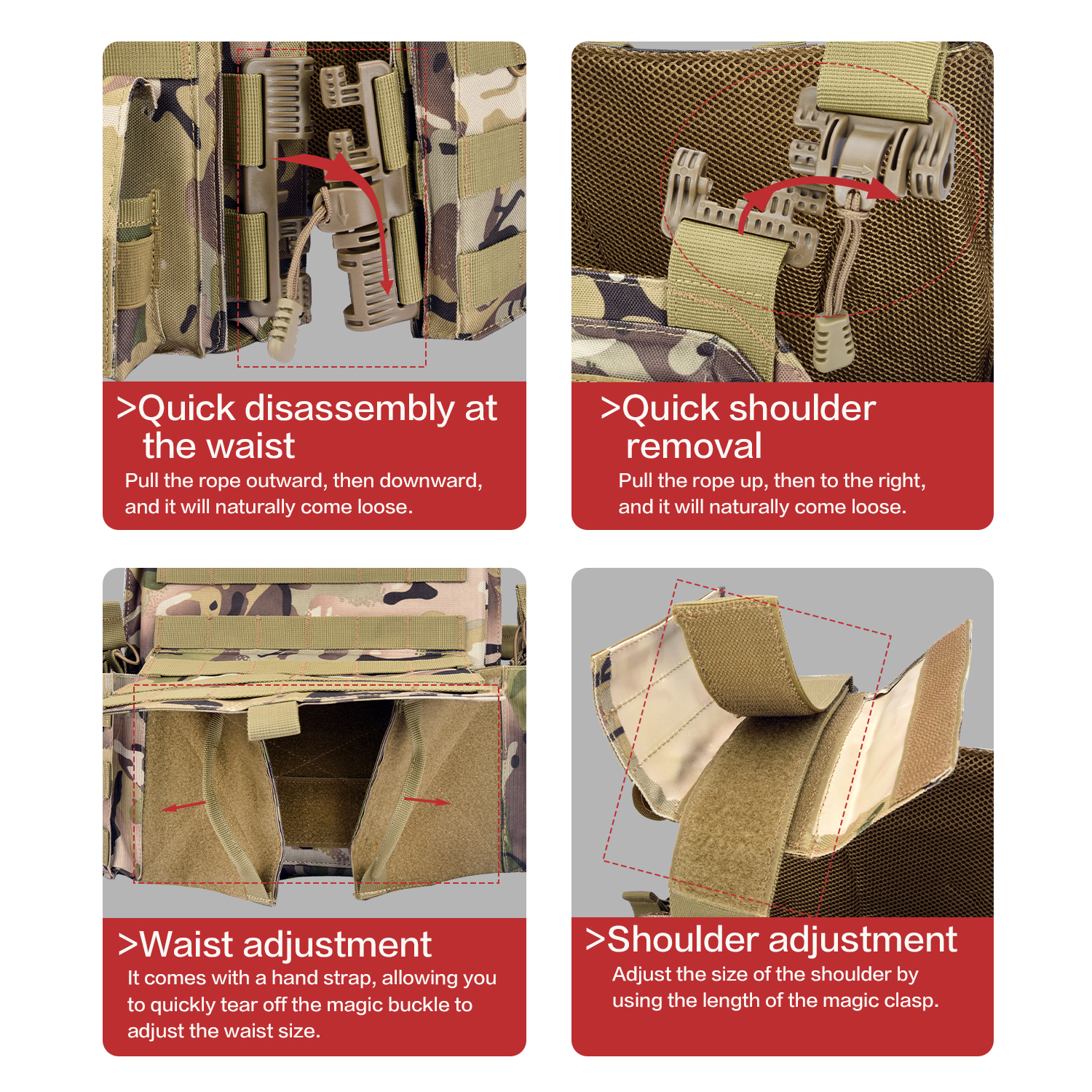 >Quick disassembly at the waist

Pull the rope outward, then downward, and it will naturally come loose.

>Quick shoulder removal

Pull the rope up, then to the right, and it will naturally come loose.

>Waist adjustment

It comes with a hand strap, allowing you to quickly tear off the magic buckle to adjust the waist size.

>Shoulder adjustment

Adjust the size of the shoulder by using the length of the magic clasp.